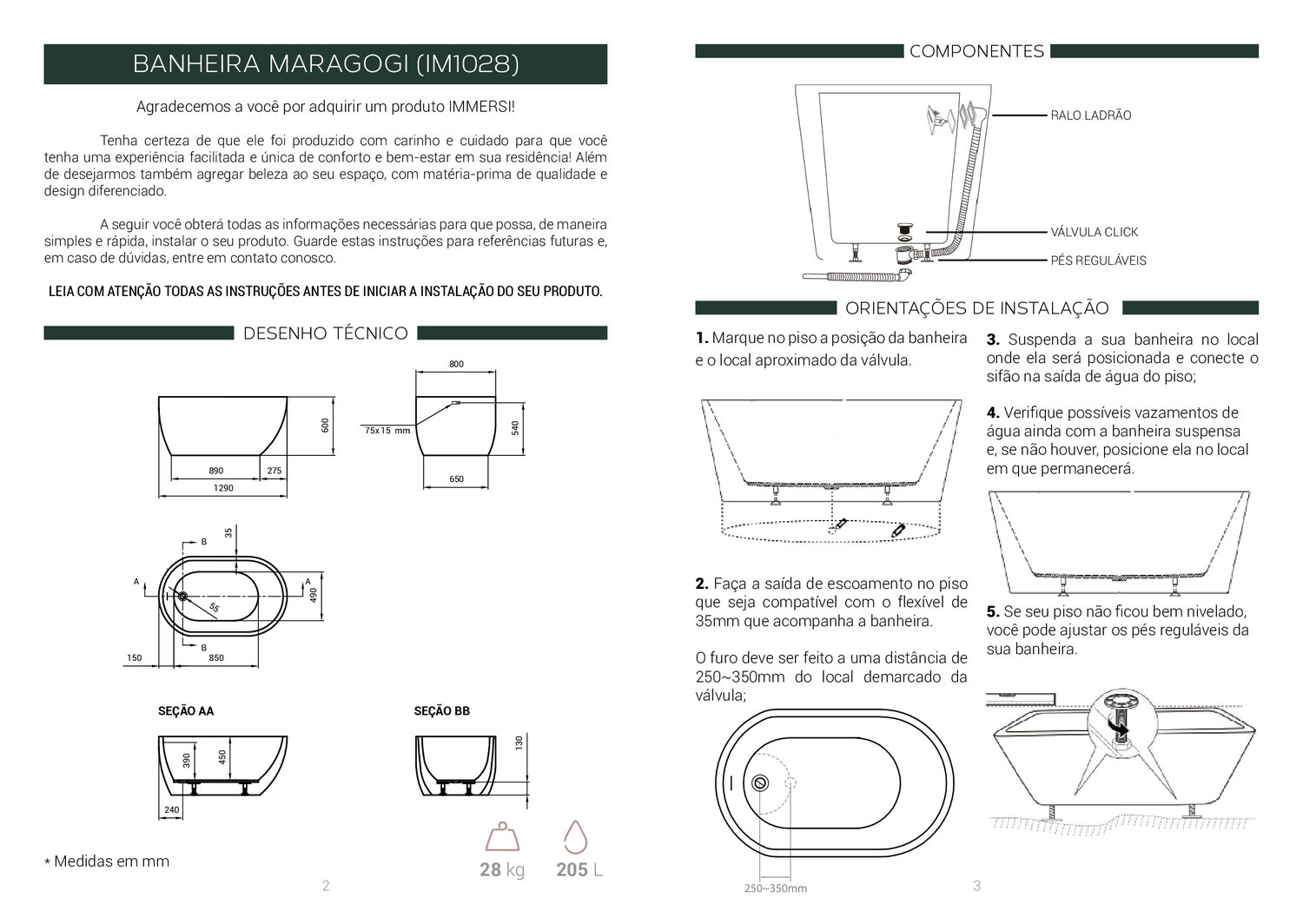 BANHEIRA MARAGOGI (IM1028)

Agradecemos a você por adquirir um produto IMMERSI!

Tenha certeza de que ele foi produzido com carinho e cuidado para que você tenha uma experiência facilitada e única de conforto e bem-estar em sua residência! Além de desejarmos também agregar beleza ao seu espaço, com matéria-prima de qualidade e design diferenciado.

A seguir você obterá todas as informações necessárias para que possa, de maneira simples e rápida, instalar o seu produto. Guarde estas instruções para referências futuras e, em caso de dúvidas, entre em contato conosco.

LEIA COM ATENÇÃO TODAS AS INSTRUÇÕES ANTES DE INICIAR A INSTALAÇÃO DO SEU PRODUTO.

DESENHO TÉCNICO

600
890
275
1290
800
75x15 mm
540
650
B
35
A
A
490
55
B
150
850

SEÇÃO AA
390
450
240

SEÇÃO BB
130

* Medidas em mm

28 kg
205 L

2

COMPONENTES

RALO LADRÃO
VÁLVULA CLICK
PÉS REGULÁVEIS

ORIENTAÇÕES DE INSTALAÇÃO

1. Marque no piso a posição da banheira e o local aproximado da válvula.

2. Faça a saída de escoamento no piso que seja compatível com o flexível de 35mm que acompanha a banheira.

O furo deve ser feito a uma distância de 250~350mm do local demarcado da válvula;

250~350mm

3. Suspenda a sua banheira no local onde ela será posicionada e conecte o sifão na saída de água do piso;

4. Verifique possíveis vazamentos de água ainda com a banheira suspensa e, se não houver, posicione ela no local em que permanecerá.

5. Se seu piso não ficou bem nivelado, você pode ajustar os pés reguláveis da sua banheira.

3